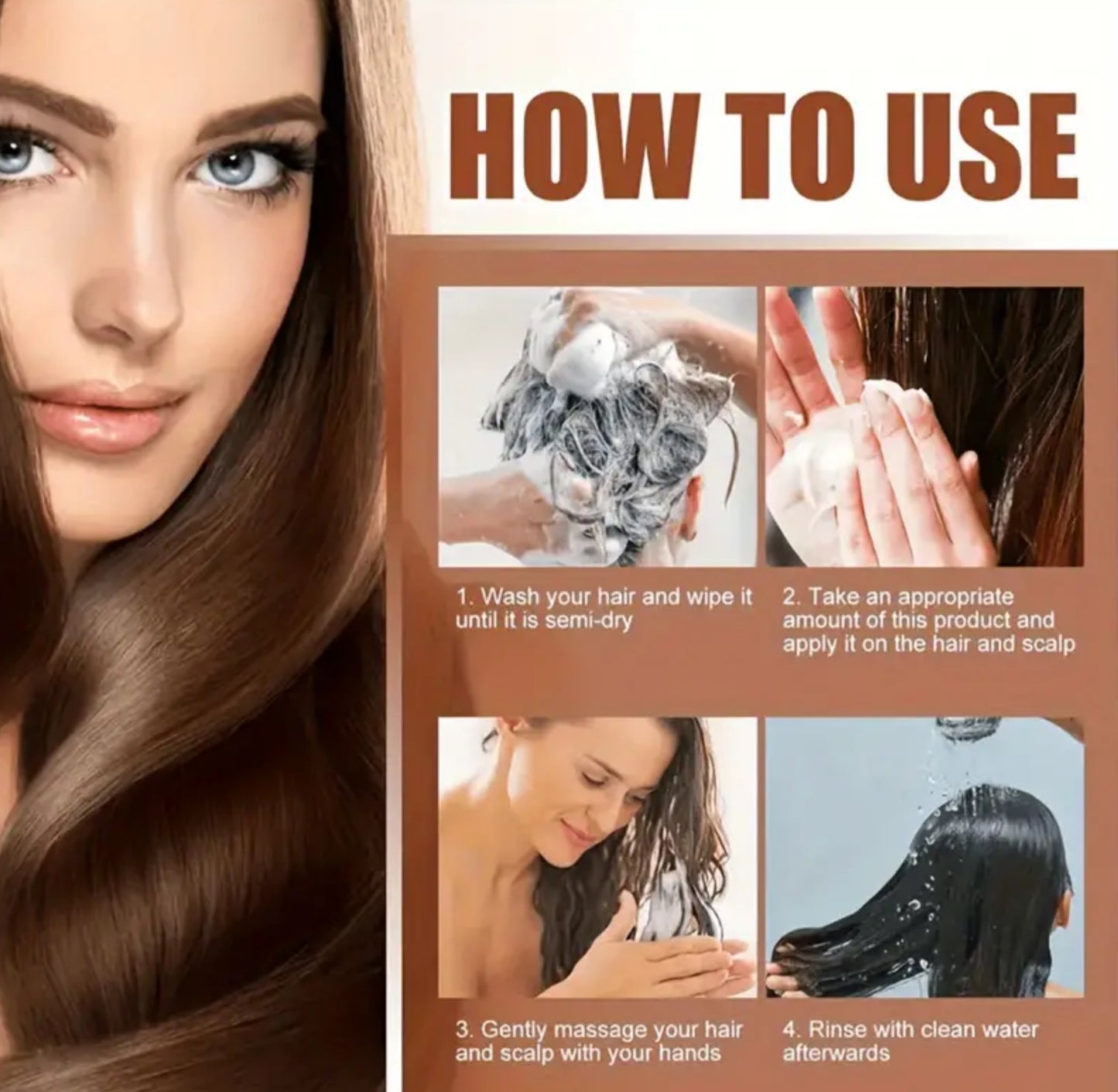 HOW TO USE

1. Wash your hair and wipe it until it is semi-dry

2. Take an appropriate amount of this product and apply it on the hair and scalp

3. Gently massage your hair and scalp with your hands

4. Rinse with clean water afterwards