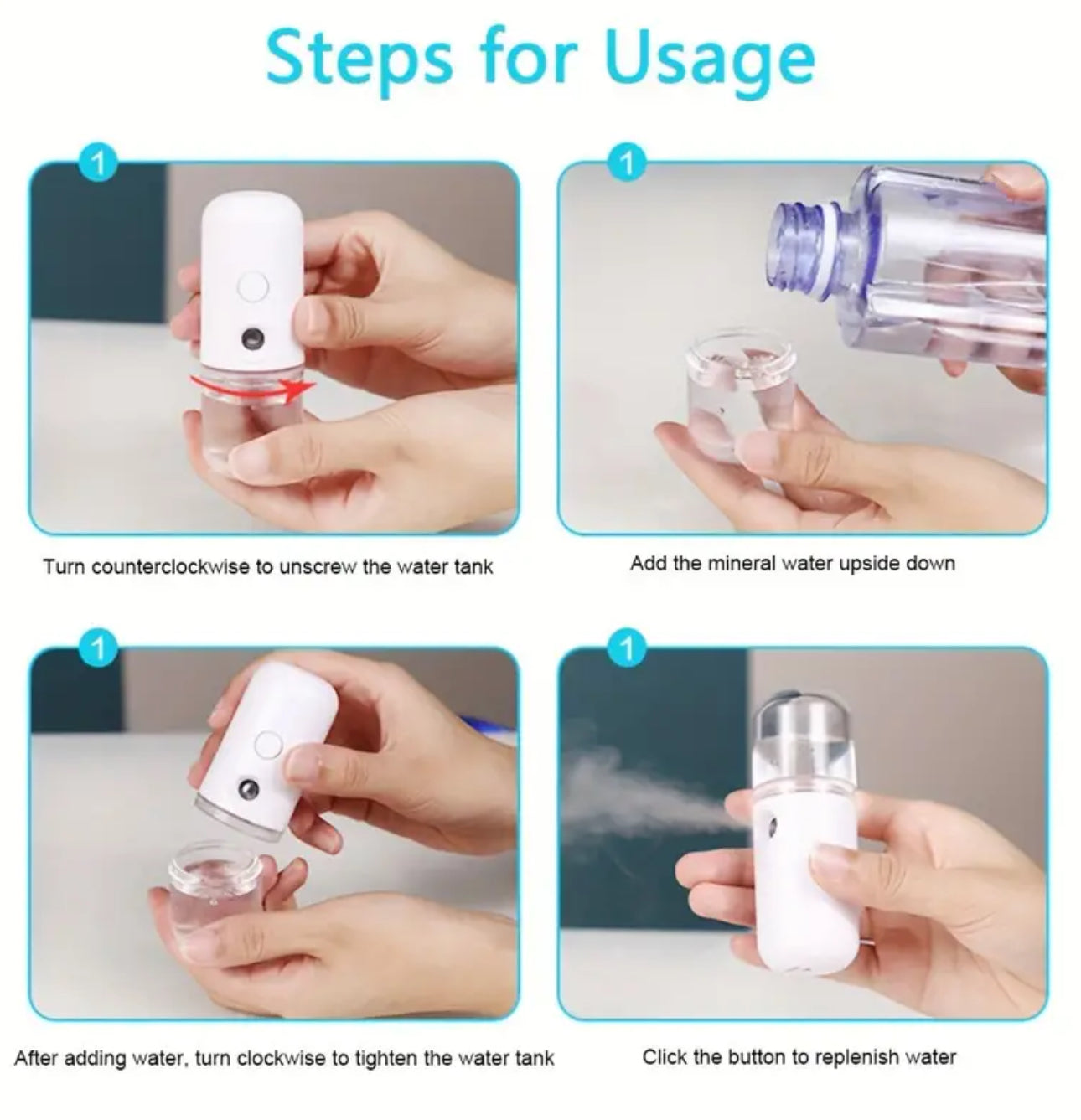 Steps for Usage

1

Turn counterclockwise to unscrew the water tank

1

Add the mineral water upside down

1

After adding water, turn clockwise to tighten the water tank

1

Click the button to replenish water