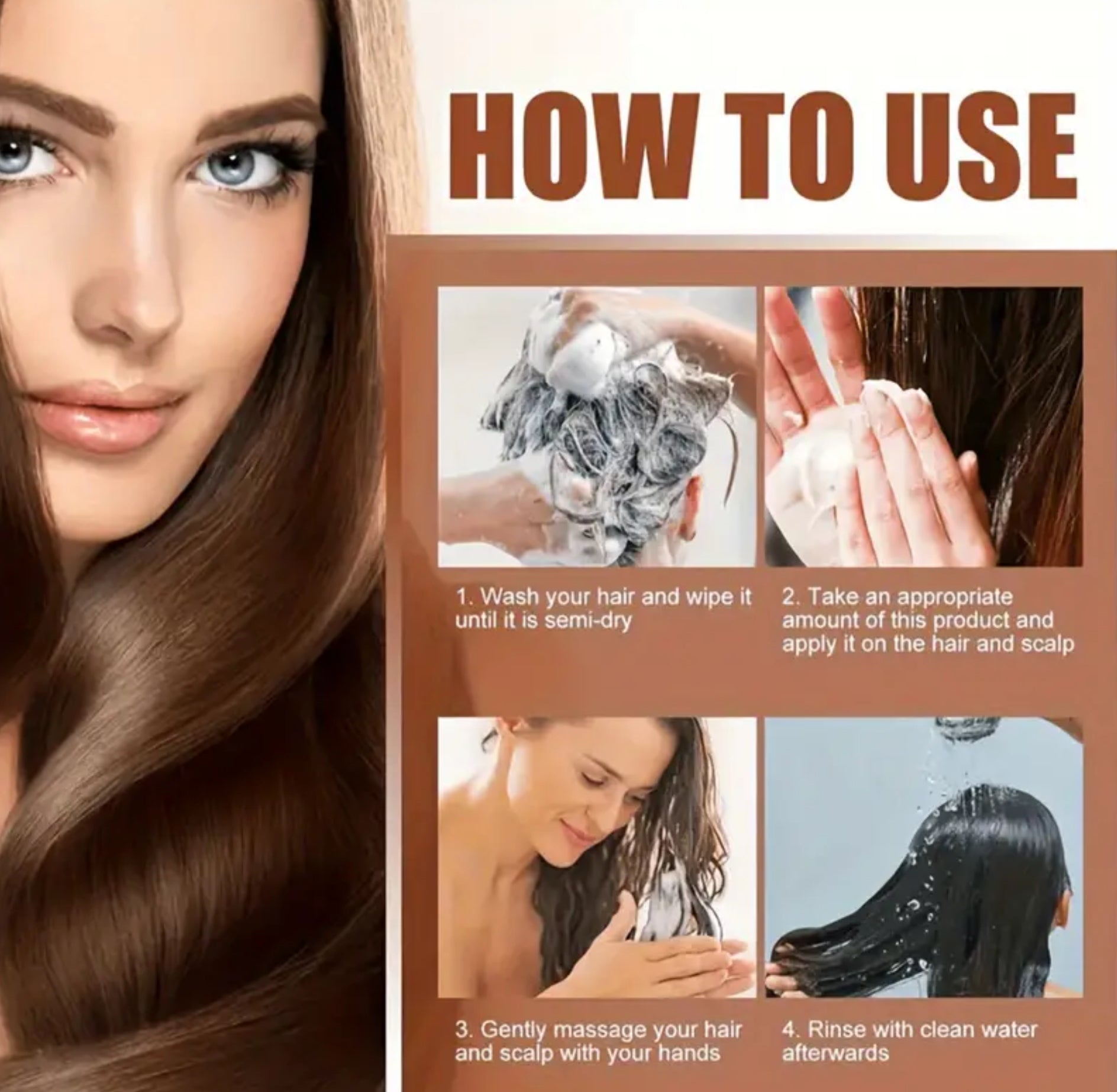 HOW TO USE

1. Wash your hair and wipe it until it is semi-dry

2. Take an appropriate amount of this product and apply it on the hair and scalp

3. Gently massage your hair and scalp with your hands

4. Rinse with clean water afterwards